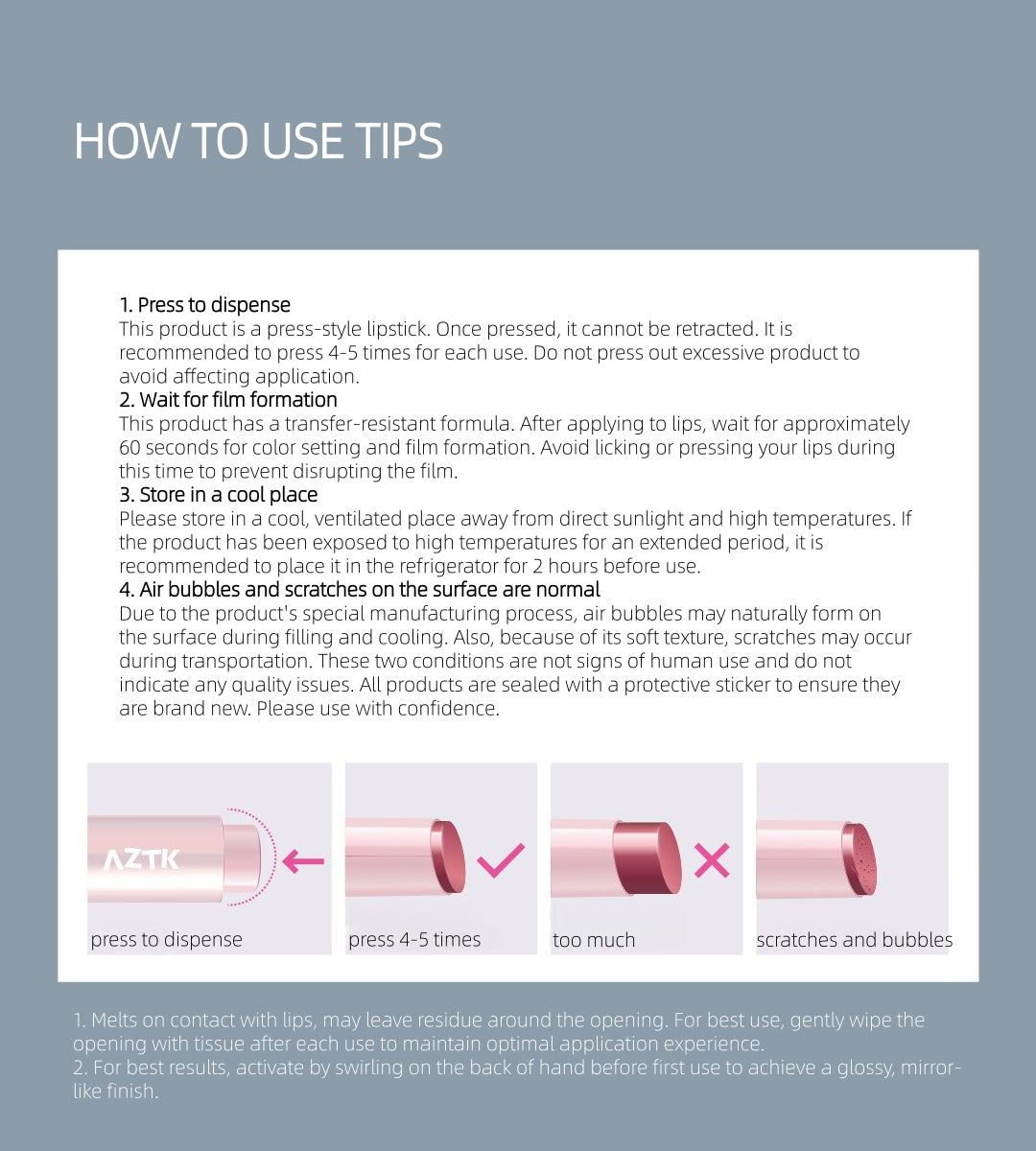 HOW TO USE TIPS

1. Press to dispense
This product is a press-style lipstick. Once pressed, it cannot be retracted. It is recommended to press 4-5 times for each use. Do not press out excessive product to avoid affecting application.
2. Wait for film formation
This product has a transfer-resistant formula. After applying to lips, wait for approximately 60 seconds for color setting and film formation. Avoid licking or pressing your lips during this time to prevent disrupting the film.
3. Store in a cool place
Please store in a cool, ventilated place away from direct sunlight and high temperatures. If the product has been exposed to high temperatures for an extended period, it is recommended to place it in the refrigerator for 2 hours before use.
4. Air bubbles and scratches on the surface are normal
Due to the product's special manufacturing process, air bubbles may naturally form on the surface during filling and cooling. Also, because of its soft texture, scratches may occur during transportation. These two conditions are not signs of human use and do not indicate any quality issues. All products are sealed with a protective sticker to ensure they are brand new. Please use with confidence.

AZTK
press to dispense
press 4-5 times
too much
scratches and bubbles

1. Melts on contact with lips, may leave residue around the opening. For best use, gently wipe the opening with tissue after each use to maintain optimal application experience.
2. For best results, activate by swirling on the back of hand before first use to achieve a glossy, mirror-like finish.