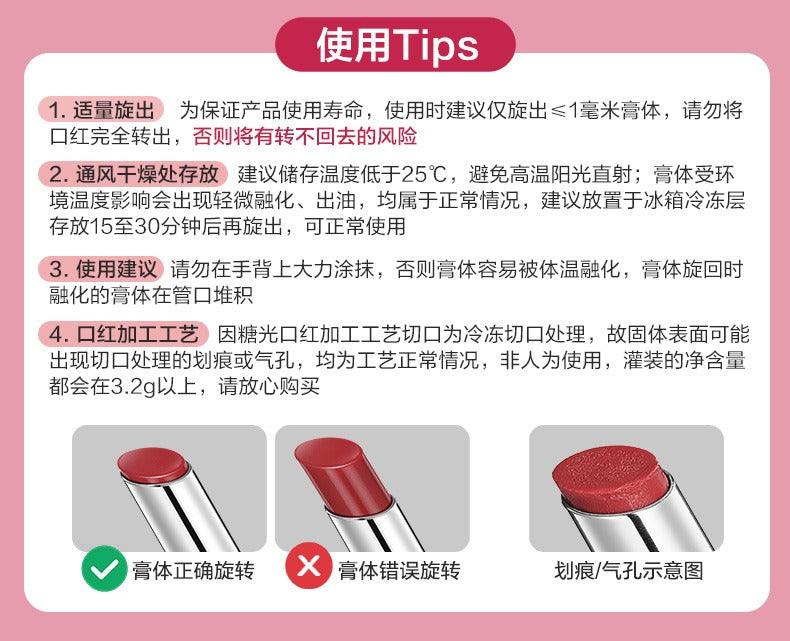 使用Tips

1. 适量旋出 为保证产品使用寿命，使用时建议仅旋出≤1毫米膏体，请勿将口红完全转出，否则将有转不回去的风险

2. 通风干燥处存放 建议储存温度低于25℃，避免高温阳光直射；膏体受环境温度影响会出现轻微融化、出油，均属于正常情况，建议放置于冰箱冷冻层存放15至30分钟后再旋出，可正常使用

3. 使用建议 请勿在手背上大力涂抹，否则膏体容易被体温融化，膏体旋回时融化的膏体在管口堆积

4. 口红加工工艺 因糖光口红加工工艺切口为冷冻切口处理，故固体表面可能出现切口处理的划痕或气孔，均为工艺正常情况，非人为使用，灌装的净含量都会在3.2g以上，请放心购买

膏体正确旋转

膏体错误旋转

划痕/气孔示意图