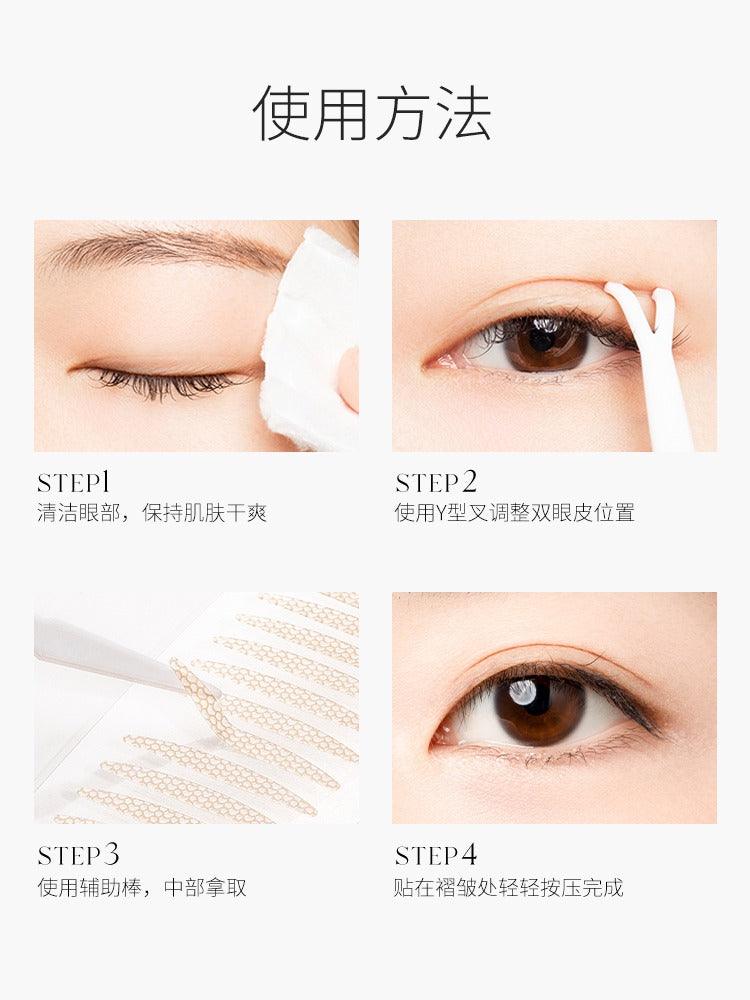 使用方法

STEP1
清洁眼部，保持肌肤干爽

STEP2
使用Y型叉调整双眼皮位置

STEP3
使用辅助棒，中部拿取

STEP4
贴在褶皱处轻轻按压完成