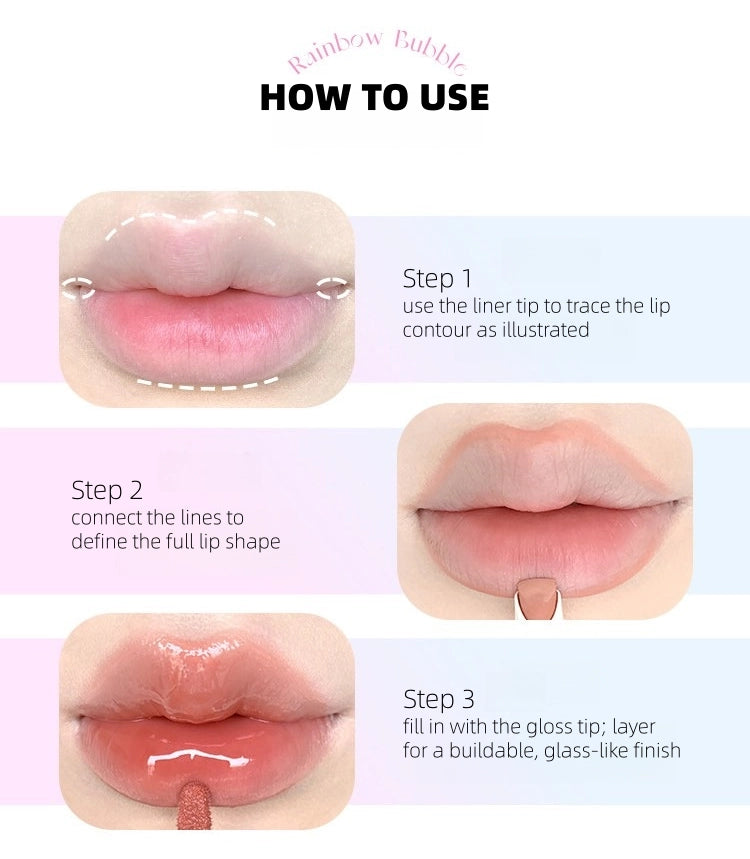 Rainbow Bubble
HOW TO USE

Step 1
use the liner tip to trace the lip contour as illustrated

Step 2
connect the lines to define the full lip shape

Step 3
fill in with the gloss tip; layer for a buildable, glass-like finish